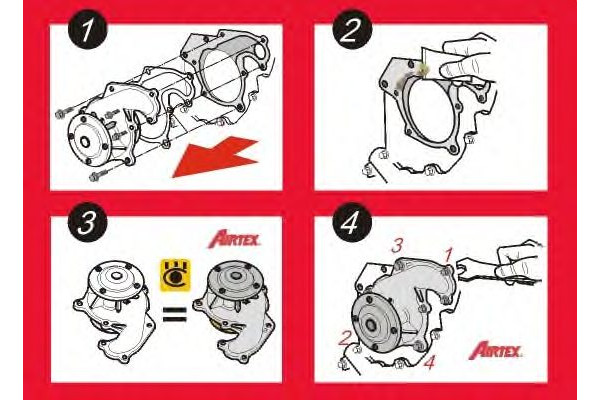 1

2

3

AIRTEX

=

4

3

1

2

4

AIRTEX