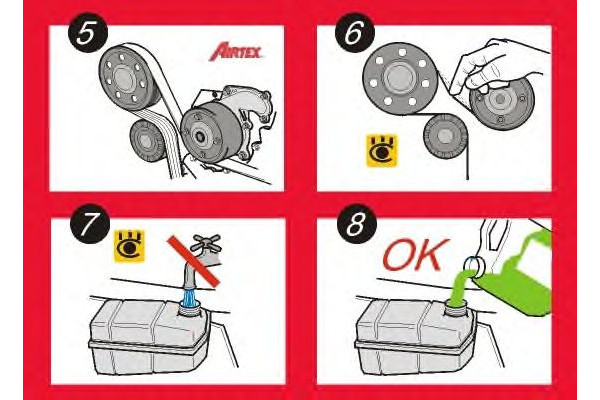 5

AIRTEX

6

7

8

OK